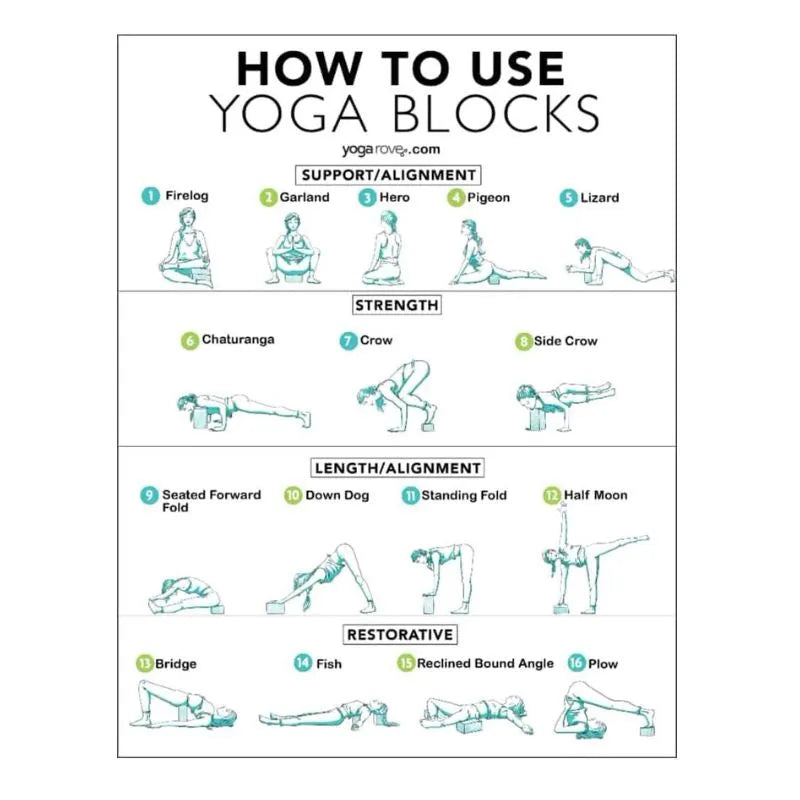 HOW TO USE
YOGA BLOCKS

yogarove.com

SUPPORT/ALIGNMENT

1 Firelog
2 Garland
3 Hero
4 Pigeon
5 Lizard

STRENGTH

6 Chaturanga
7 Crow
8 Side Crow

LENGTH/ALIGNMENT

9 Seated Forward Fold
10 Down Dog
11 Standing Fold
12 Half Moon

RESTORATIVE

13 Bridge
14 Fish
15 Reclined Bound Angle
16 Plow